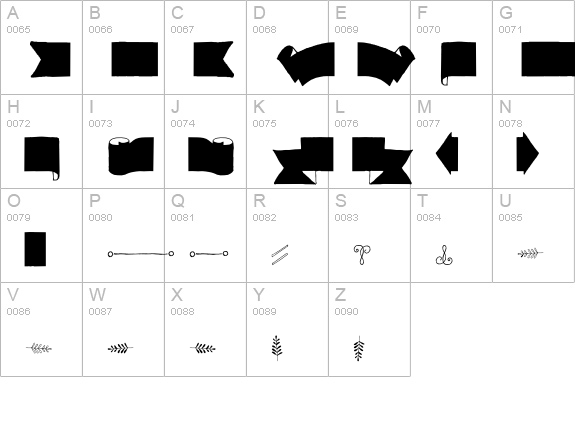 | A 0065 | B 0066 | C 0067 | D 0068 | E 0069 | F 0070 | G 0071 |
|---|---|---|---|---|---|---|
| H 0072 | I 0073 | J 0074 | K 0075 | L 0076 | M 0077 | N 0078 |
| O 0079 | P 0080 | Q 0081 | R 0082 | S 0083 | T 0084 | U 0085 |
| V 0086 | W 0087 | X 0088 | Y 0089 | Z 0090 | | |