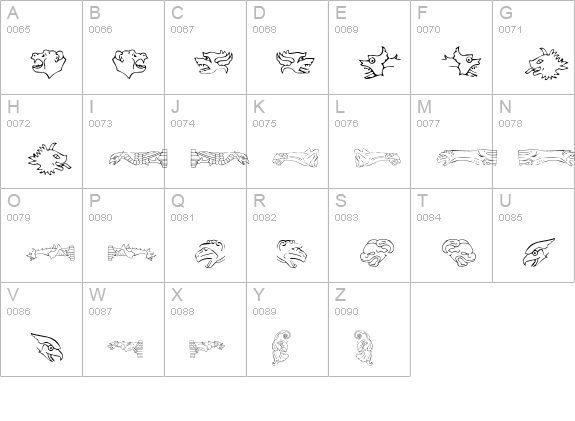 | A 0065 | B 0066 | C 0067 | D 0068 | E 0069 | F 0070 | G 0071 |
|---|---|---|---|---|---|---|
| H 0072 | I 0073 | J 0074 | K 0075 | L 0076 | M 0077 | N 0078 |
| O 0079 | P 0080 | Q 0081 | R 0082 | S 0083 | T 0084 | U 0085 |
| V 0086 | W 0087 | X 0088 | Y 0089 | Z 0090 | | |