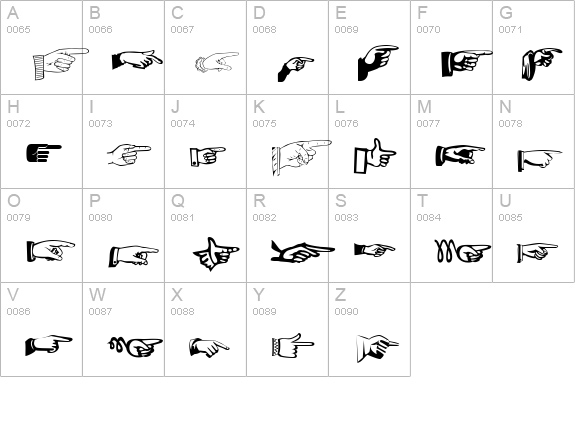 | A 0065 | B 0066 | C 0067 | D 0068 | E 0069 | F 0070 | G 0071 |
|---|---|---|---|---|---|---|
| H 0072 | I 0073 | J 0074 | K 0075 | L 0076 | M 0077 | N 0078 |
| O 0079 | P 0080 | Q 0081 | R 0082 | S 0083 | T 0084 | U 0085 |
| V 0086 | W 0087 | X 0088 | Y 0089 | Z 0090 | | |