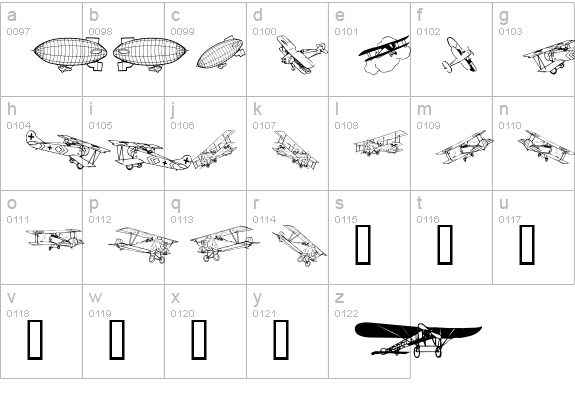 | a 0097 | b 0098 | c 0099 | d 0100 | e 0101 | f 0102 | g 0103 |
|---|---|---|---|---|---|---|
| h 0104 | i 0105 | j 0106 | k 0107 | l 0108 | m 0109 | n 0110 |
| o 0111 | p 0112 | q 0113 | r 0114 | s 0115 | t 0116 | u 0117 |
| v 0118 | w 0119 | x 0120 | y 0121 | z 0122 | | |