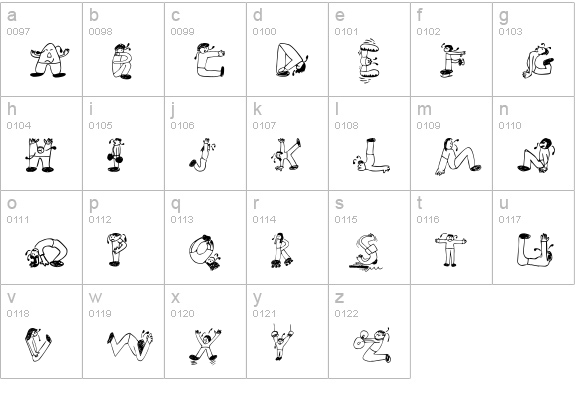 | a 0097 | b 0098 | c 0099 | d 0100 | e 0101 | f 0102 | g 0103 |
|---|---|---|---|---|---|---|
| h 0104 | i 0105 | j 0106 | k 0107 | l 0108 | m 0109 | n 0110 |
| o 0111 | p 0112 | q 0113 | r 0114 | s 0115 | t 0116 | u 0117 |
| v 0118 | w 0119 | x 0120 | y 0121 | z 0122 | | |