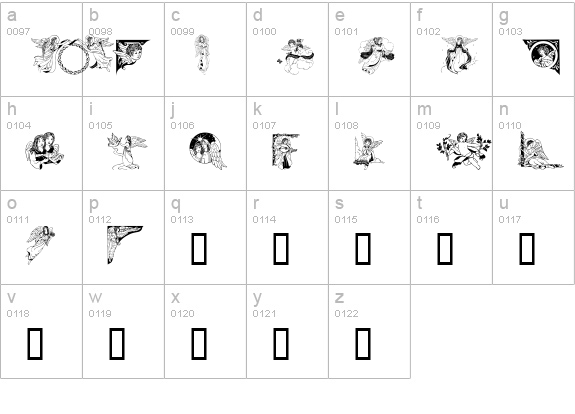 | a 0097 | b 0098 | c 0099 | d 0100 | e 0101 | f 0102 | g 0103 |
|---|---|---|---|---|---|---|
| h 0104 | i 0105 | j 0106 | k 0107 | l 0108 | m 0109 | n 0110 |
| o 0111 | p 0112 | q 0113 | r 0114 | s 0115 | t 0116 | u 0117 |
| v 0118 | w 0119 | x 0120 | y 0121 | z 0122 | | |