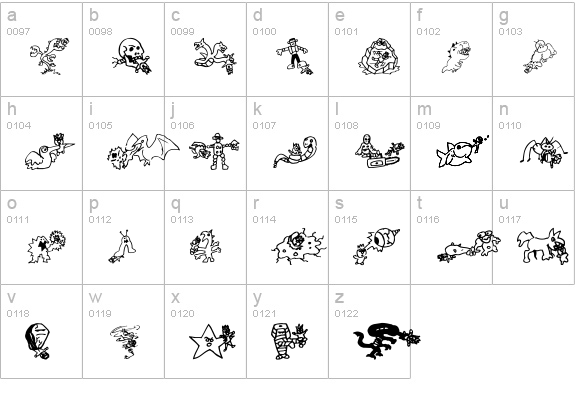 | a 0097 | b 0098 | c 0099 | d 0100 | e 0101 | f 0102 | g 0103 |
|---|---|---|---|---|---|---|
| h 0104 | i 0105 | j 0106 | k 0107 | l 0108 | m 0109 | n 0110 |
| o 0111 | p 0112 | q 0113 | r 0114 | s 0115 | t 0116 | u 0117 |
| v 0118 | w 0119 | x 0120 | y 0121 | z 0122 | | |