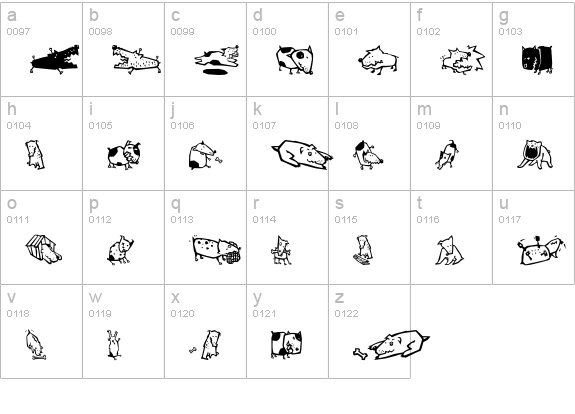 | a 0097 | b 0098 | c 0099 | d 0100 | e 0101 | f 0102 | g 0103 |
|---|---|---|---|---|---|---|
| h 0104 | i 0105 | j 0106 | k 0107 | l 0108 | m 0109 | n 0110 |
| o 0111 | p 0112 | q 0113 | r 0114 | s 0115 | t 0116 | u 0117 |
| v 0118 | w 0119 | x 0120 | y 0121 | z 0122 | | |