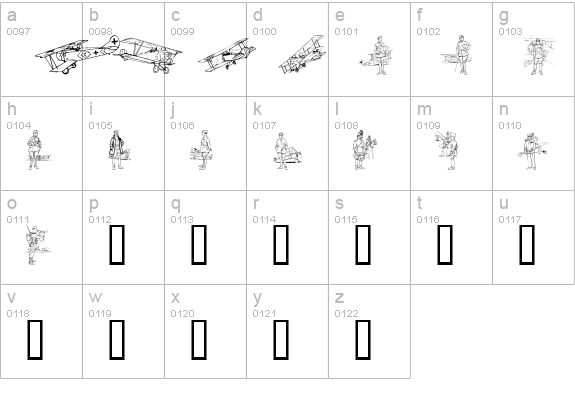 | a 0097 | b 0098 | c 0099 | d 0100 | e 0101 | f 0102 | g 0103 |
|---|---|---|---|---|---|---|
| h 0104 | i 0105 | j 0106 | k 0107 | l 0108 | m 0109 | n 0110 |
| o 0111 | p 0112 | q 0113 | r 0114 | s 0115 | t 0116 | u 0117 |
| v 0118 | w 0119 | x 0120 | y 0121 | z 0122 | | |